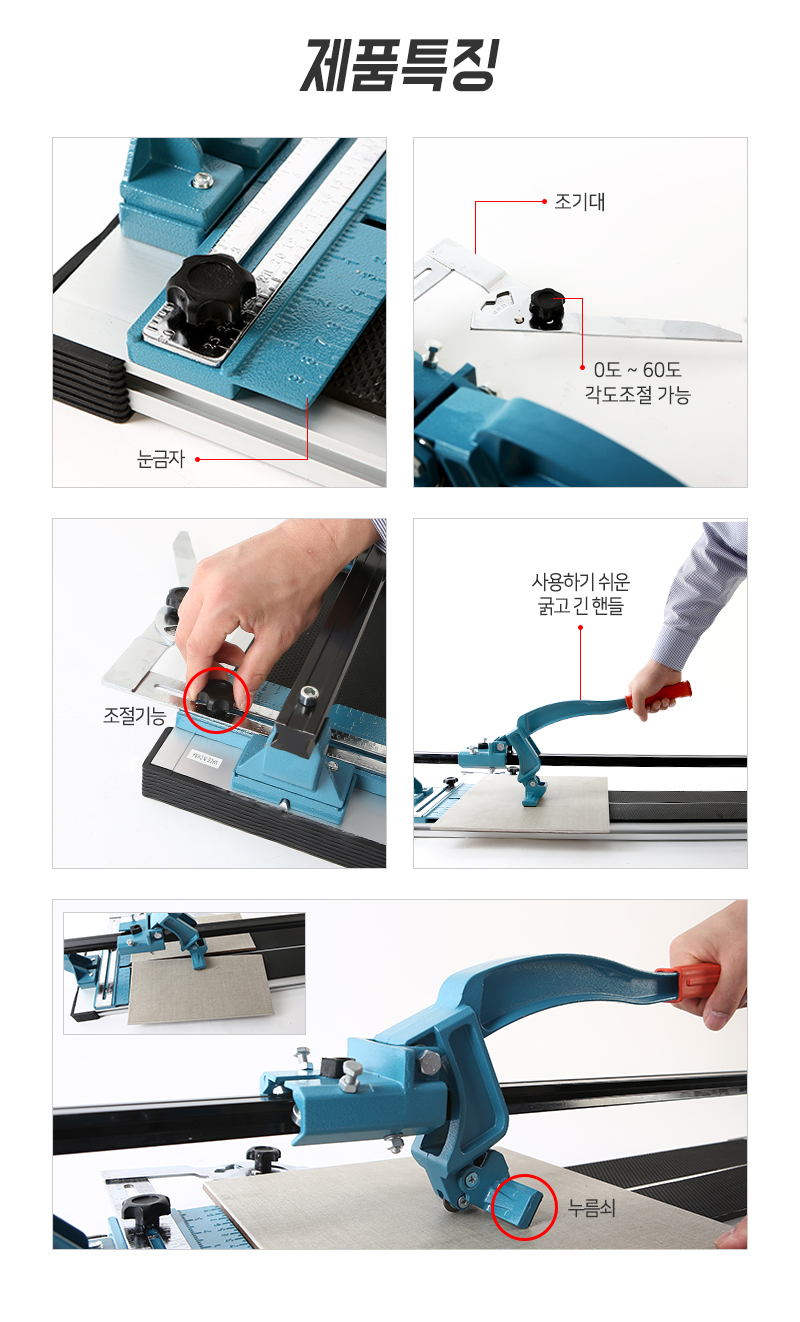 제품특징

눈금자

조기대

0도 ~ 60도
각도조절 가능

조절기능

사용하기 쉬운
굵고 긴 핸들

누름쇠